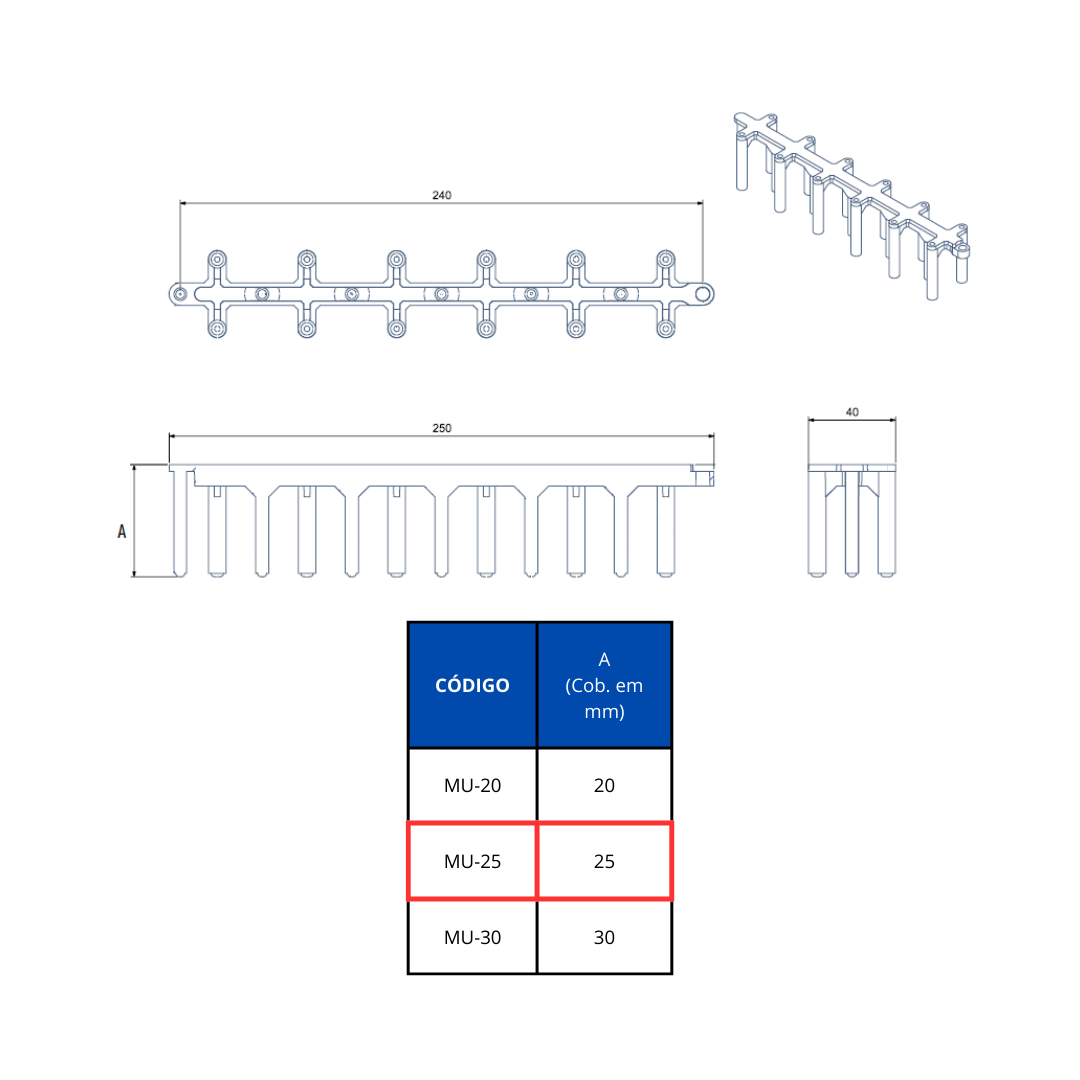 240

250

40

A

| CÓDIGO | A (Cob. em mm) |
|---|---|
| MU-20 | 20 |
| MU-25 | 25 |
| MU-30 | 30 |